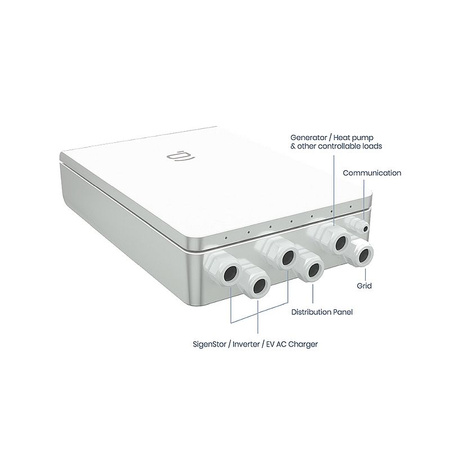 Generator / Heat pump
& other controllable loads

Communication

Grid

Distribution Panel

SigenStor / Inverter / EV AC Charger